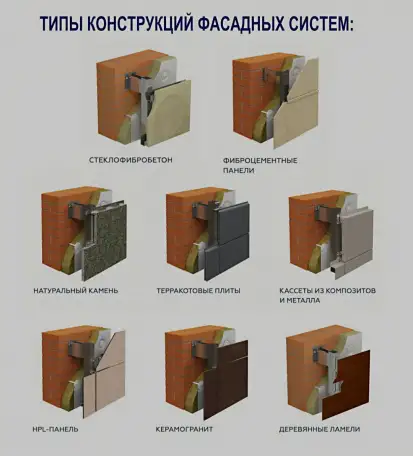 ТИПЫ КОНСТРУКЦИЙ ФАСАДНЫХ СИСТЕМ:

СТЕКЛОФИБРОБЕТОН

ФИБРОЦЕМЕНТНЫЕ ПАНЕЛИ

НАТУРАЛЬНЫЙ КАМЕНЬ

ТЕРРАКОТОВЫЕ ПЛИТЫ

КАССЕТЫ ИЗ КОМПОЗИТОВ И МЕТАЛЛА

HPL-ПАНЕЛЬ

КЕРАМОГРАНИТ

ДЕРЕВЯННЫЕ ЛАМЕЛИ