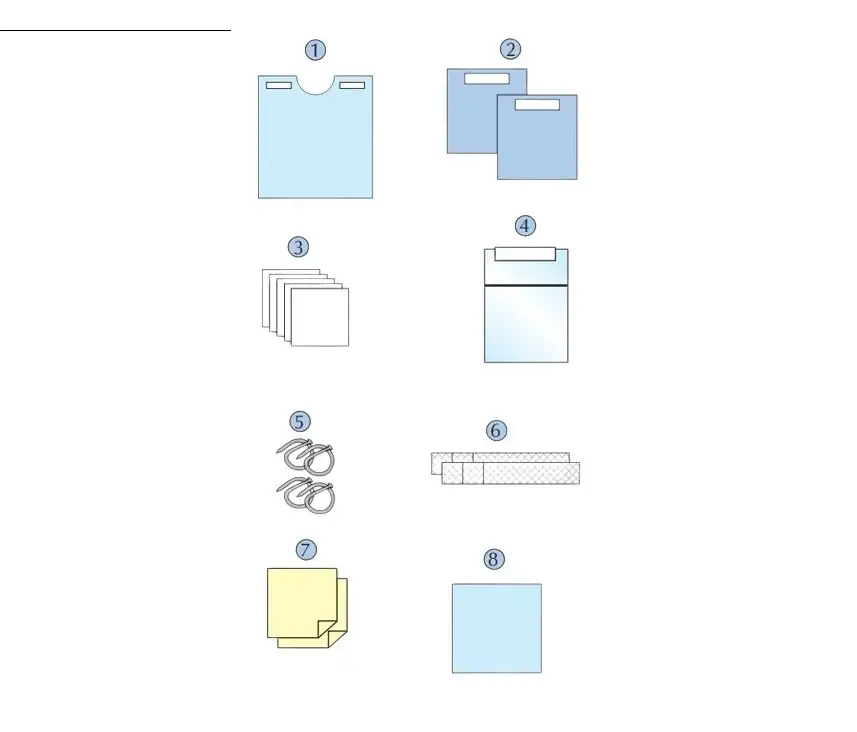 1
2
3
4
5
6
7
8