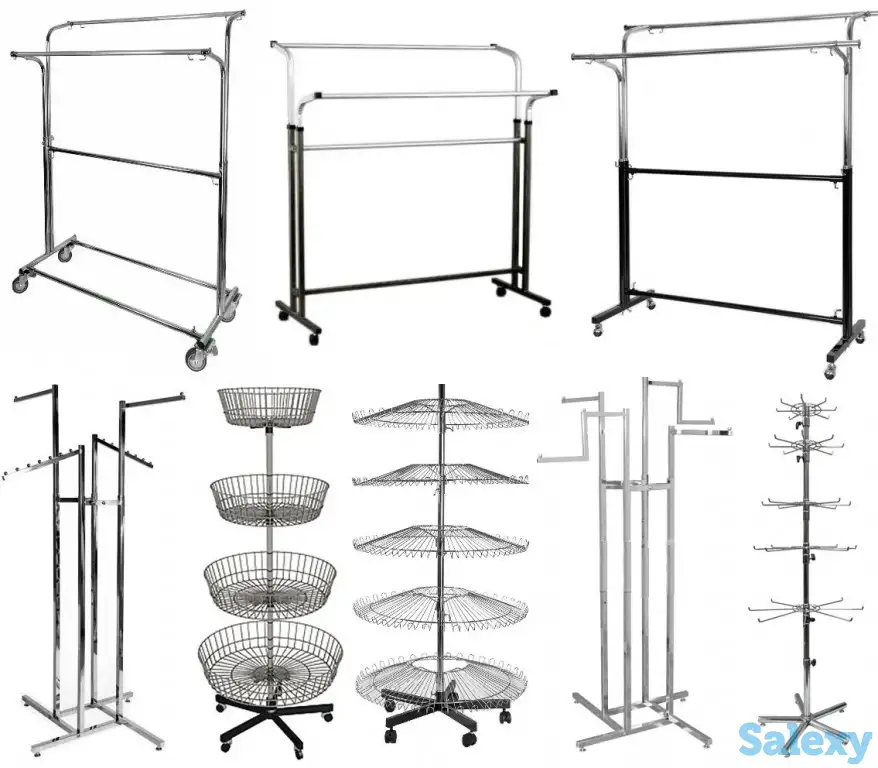 Salexy