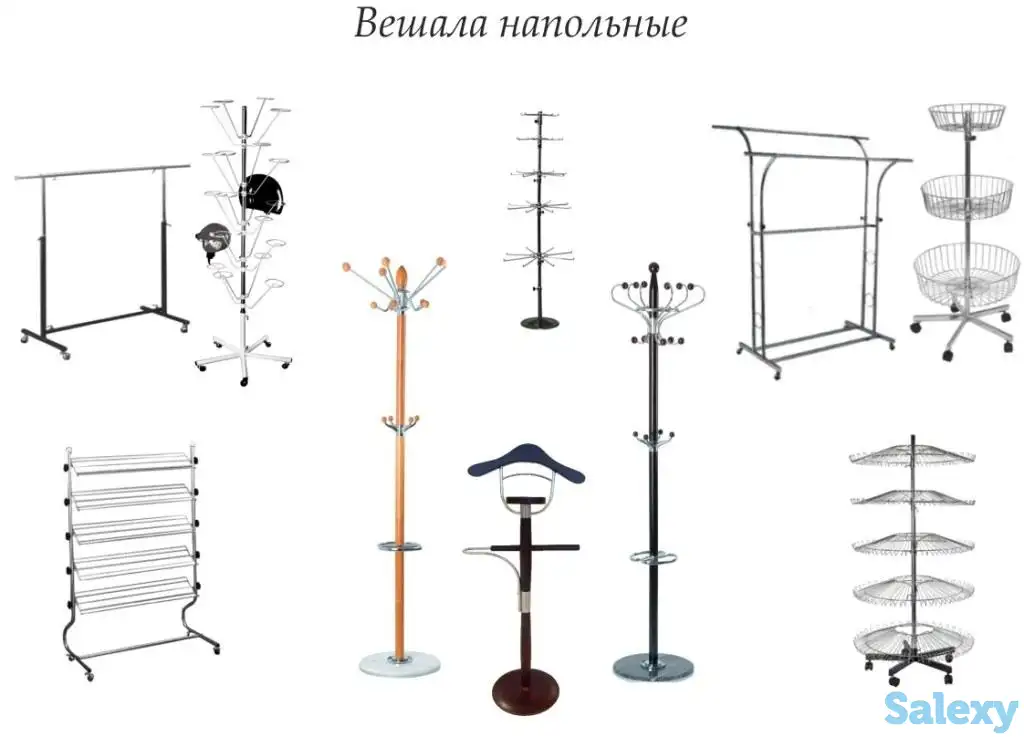 Вешала напольные

Salexy