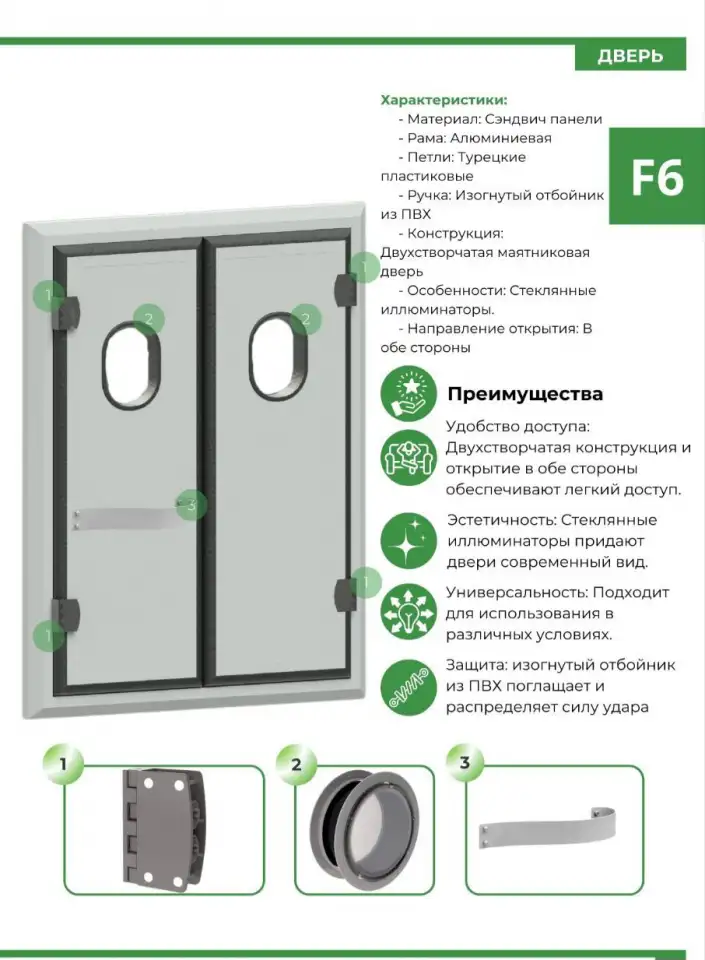 ДВЕРЬ

Характеристики:
- Материал: Сэндвич панели
- Рама: Алюминиевая
- Петли: Турецкие пластиковые
- Ручка: Изогнутый отбойник из ПВХ
- Конструкция: Двухстворчатая маятниковая дверь
- Особенности: Стеклянные иллюминаторы.
- Направление открытия: В обе стороны

F6

1
2
2
1
3
1
1

Преимущества

Удобство доступа: Двухстворчатая конструкция и открытие в обе стороны обеспечивают легкий доступ.

Эстетичность: Стеклянные иллюминаторы придают двери современный вид.

Универсальность: Подходит для использования в различных условиях.

Защита: изогнутый отбойник из ПВХ поглащает и распределяет силу удара

1
2
3