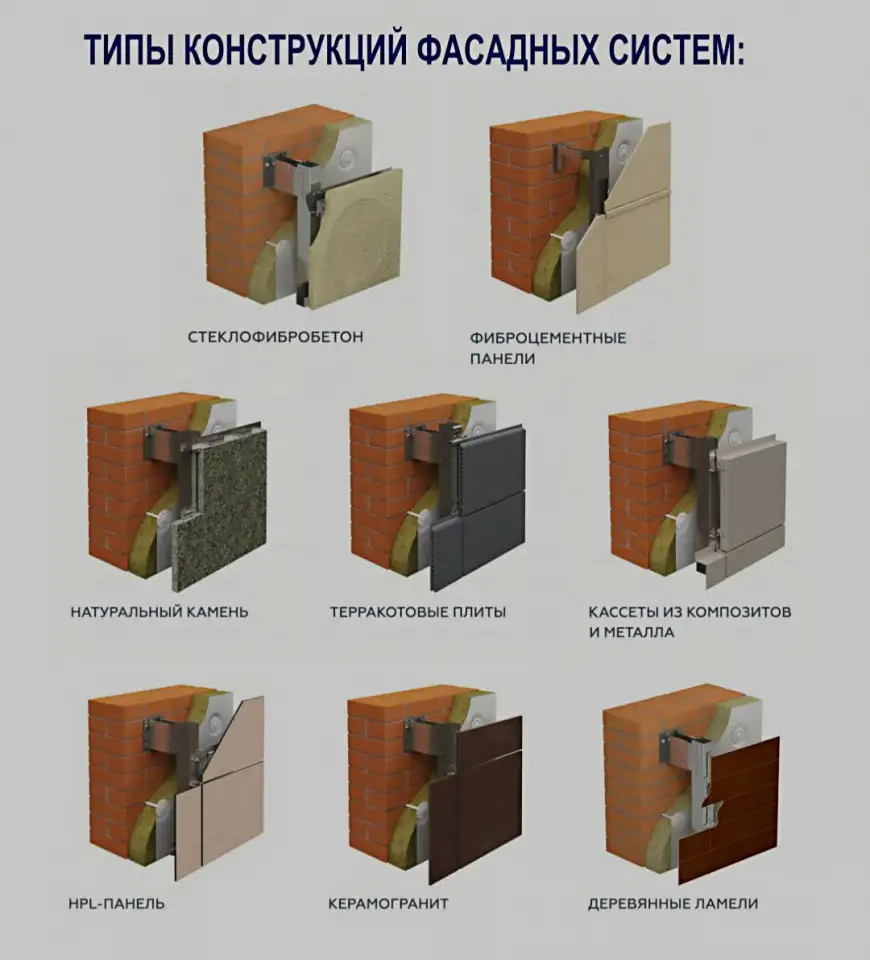 ТИПЫ КОНСТРУКЦИЙ ФАСАДНЫХ СИСТЕМ:

СТЕКЛОФИБРОБЕТОН

ФИБРОЦЕМЕНТНЫЕ ПАНЕЛИ

НАТУРАЛЬНЫЙ КАМЕНЬ

ТЕРРАКОТОВЫЕ ПЛИТЫ

КАССЕТЫ ИЗ КОМПОЗИТОВ И МЕТАЛЛА

HPL-ПАНЕЛЬ

КЕРАМОГРАНИТ

ДЕРЕВЯННЫЕ ЛАМЕЛИ